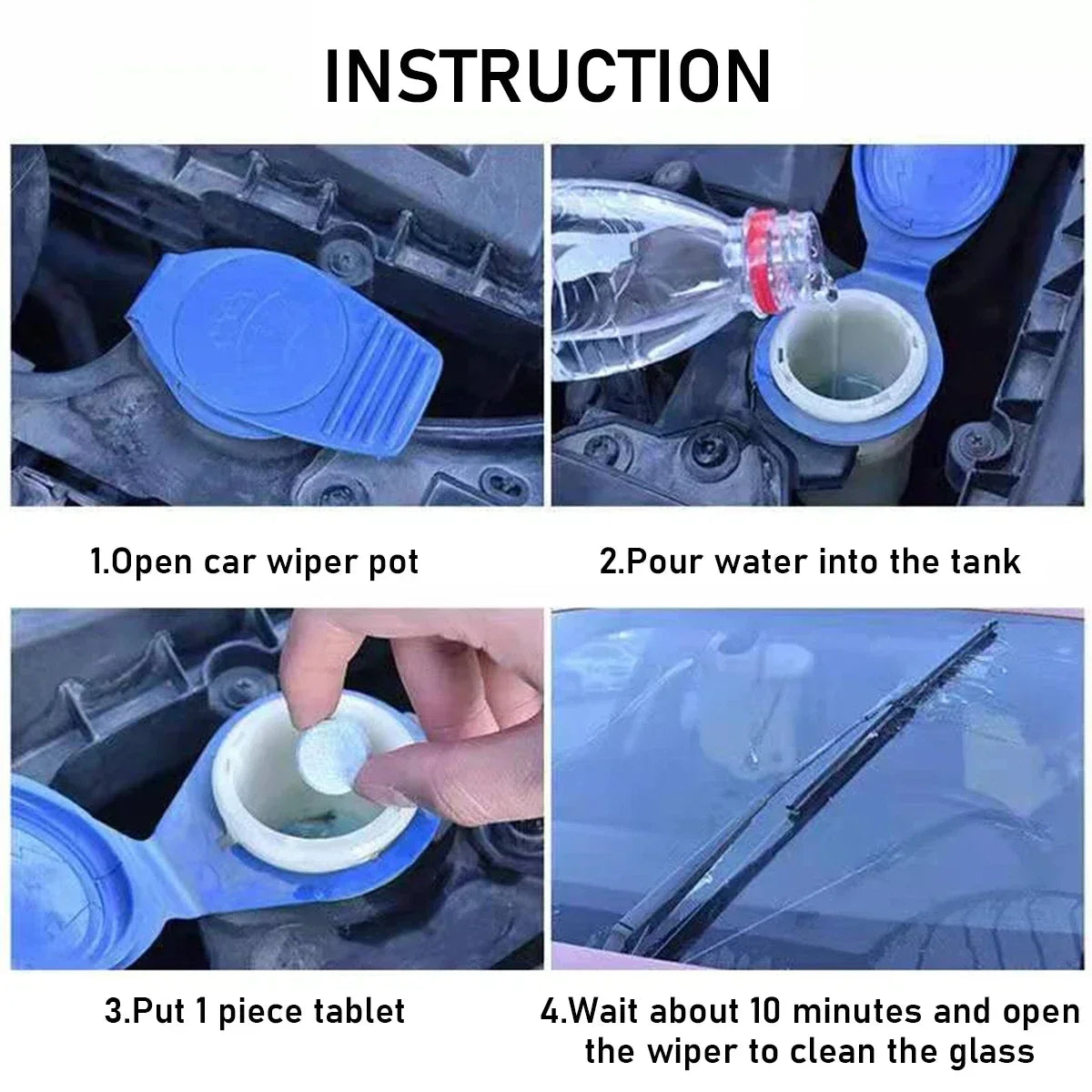 INSTRUCTION

1.Open car wiper pot

2.Pour water into the tank

3.Put 1 piece tablet

4.Wait about 10 minutes and open the wiper to clean the glass